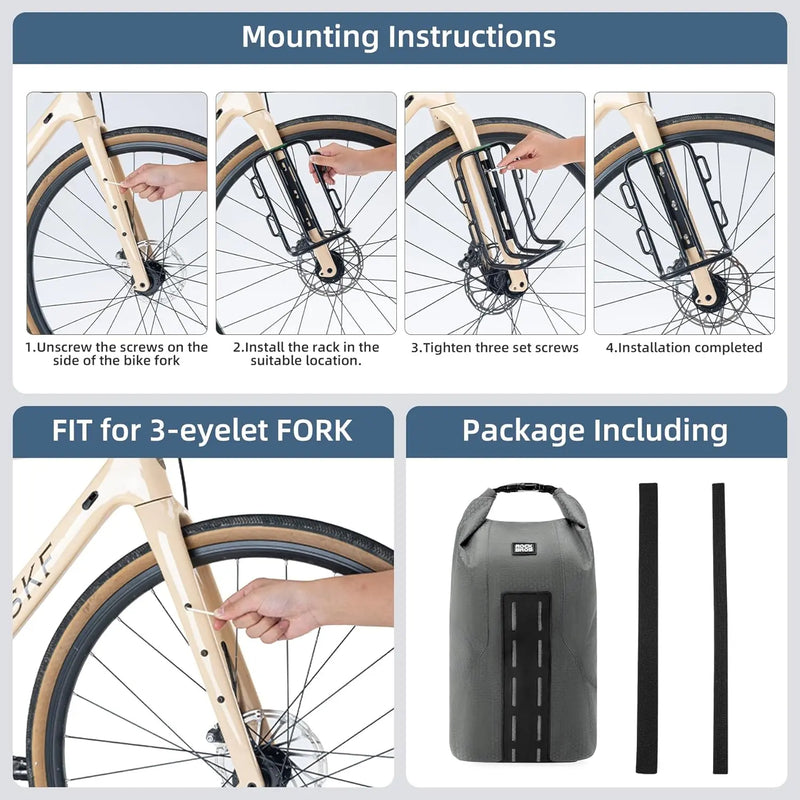 Mounting Instructions

1.Unscrew the screws on the side of the bike fork

2.Install the rack in the suitable location.

3.Tighten three set screws

4.Installation completed

FIT for 3-eyelet FORK

SKF

Package Including

ROCK BROS