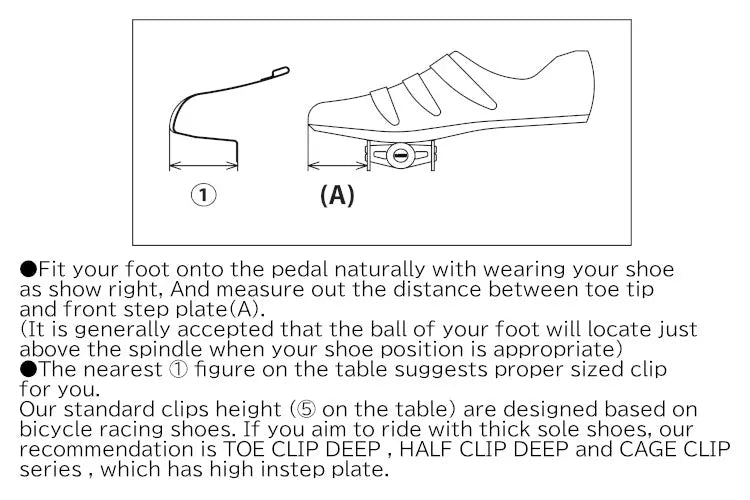 ①

(A)

●Fit your foot onto the pedal naturally with wearing your shoe as show right, And measure out the distance between toe tip and front step plate(A).
(It is generally accepted that the ball of your foot will locate just above the spindle when your shoe position is appropriate)
●The nearest ① figure on the table suggests proper sized clip for you.
Our standard clips height (⑤ on the table) are designed based on bicycle racing shoes. If you aim to ride with thick sole shoes, our recommendation is TOE CLIP DEEP , HALF CLIP DEEP and CAGE CLIP series , which has high instep plate.