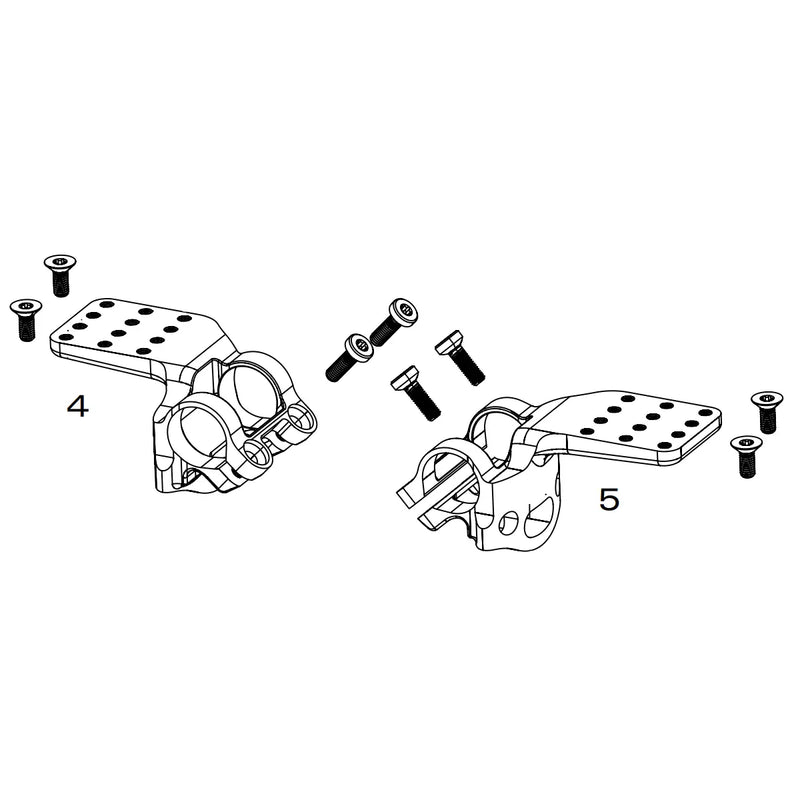 4

5