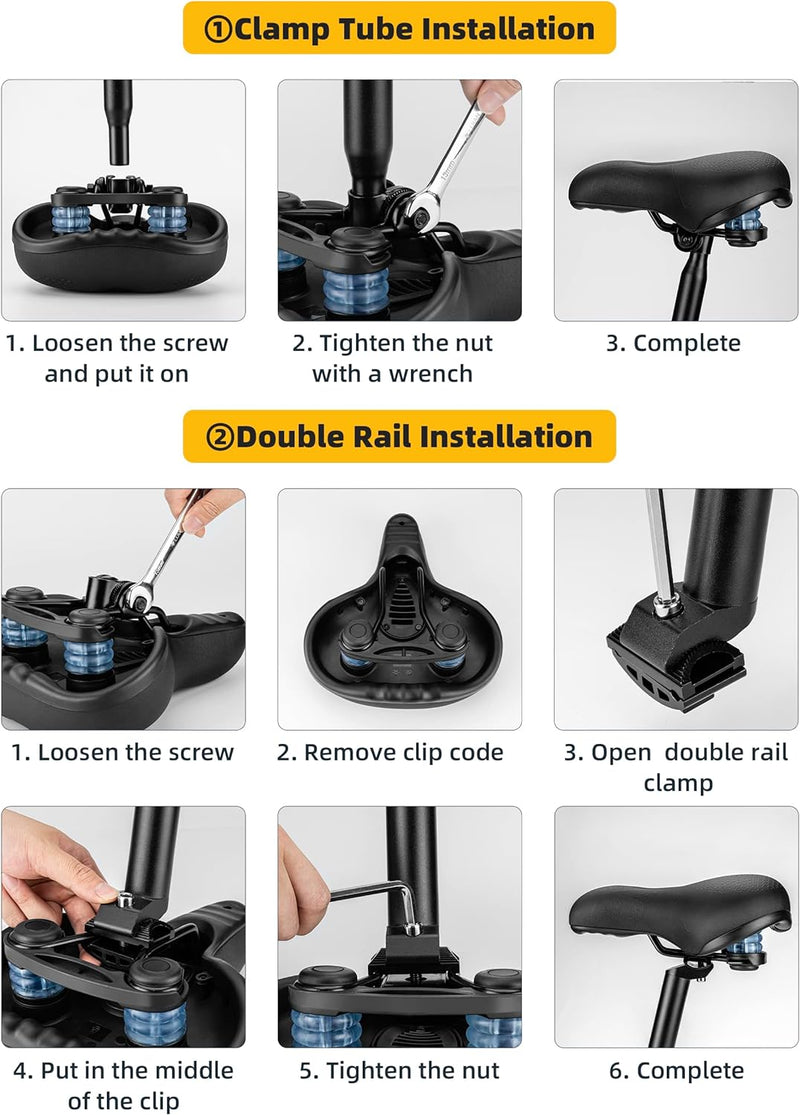 ①Clamp Tube Installation

1. Loosen the screw and put it on

2. Tighten the nut with a wrench

3. Complete

②Double Rail Installation

1. Loosen the screw

2. Remove clip code

3. Open double rail clamp

4. Put in the middle of the clip

5. Tighten the nut

6. Complete