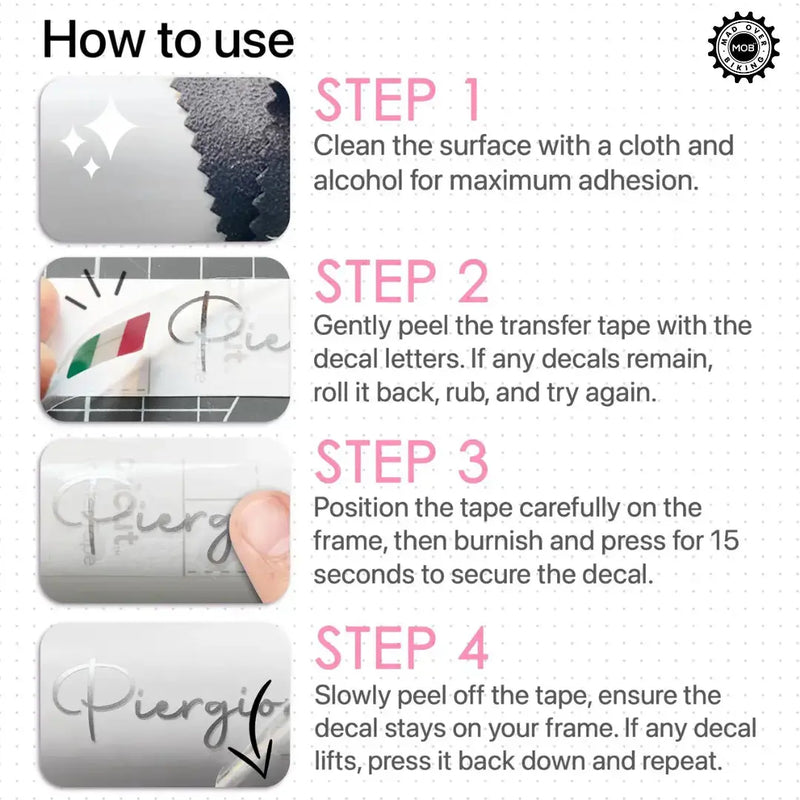 How to use

MAD OVER BIKING
MOB

STEP 1
Clean the surface with a cloth and alcohol for maximum adhesion.

Pie

STEP 2
Gently peel the transfer tape with the decal letters. If any decals remain, roll it back, rub, and try again.

Pierg

STEP 3
Position the tape carefully on the frame, then burnish and press for 15 seconds to secure the decal.

Piergio

STEP 4
Slowly peel off the tape, ensure the decal stays on your frame. If any decal lifts, press it back down and repeat.