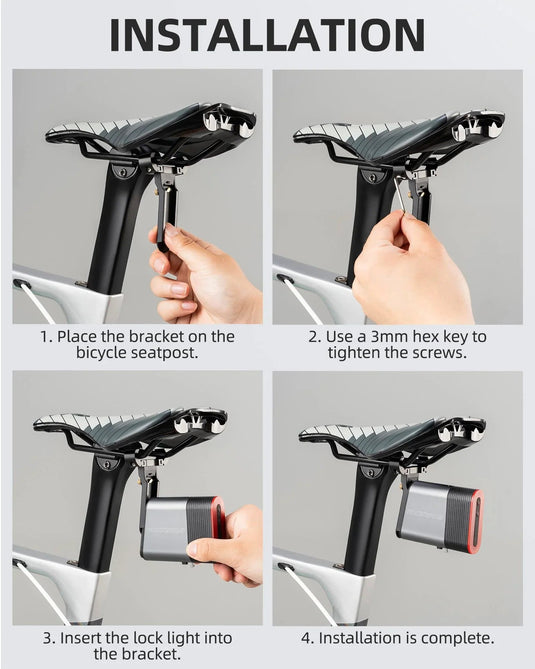 INSTALLATION

1. Place the bracket on the bicycle seatpost.

2. Use a 3mm hex key to tighten the screws.

3. Insert the lock light into the bracket.

4. Installation is complete.